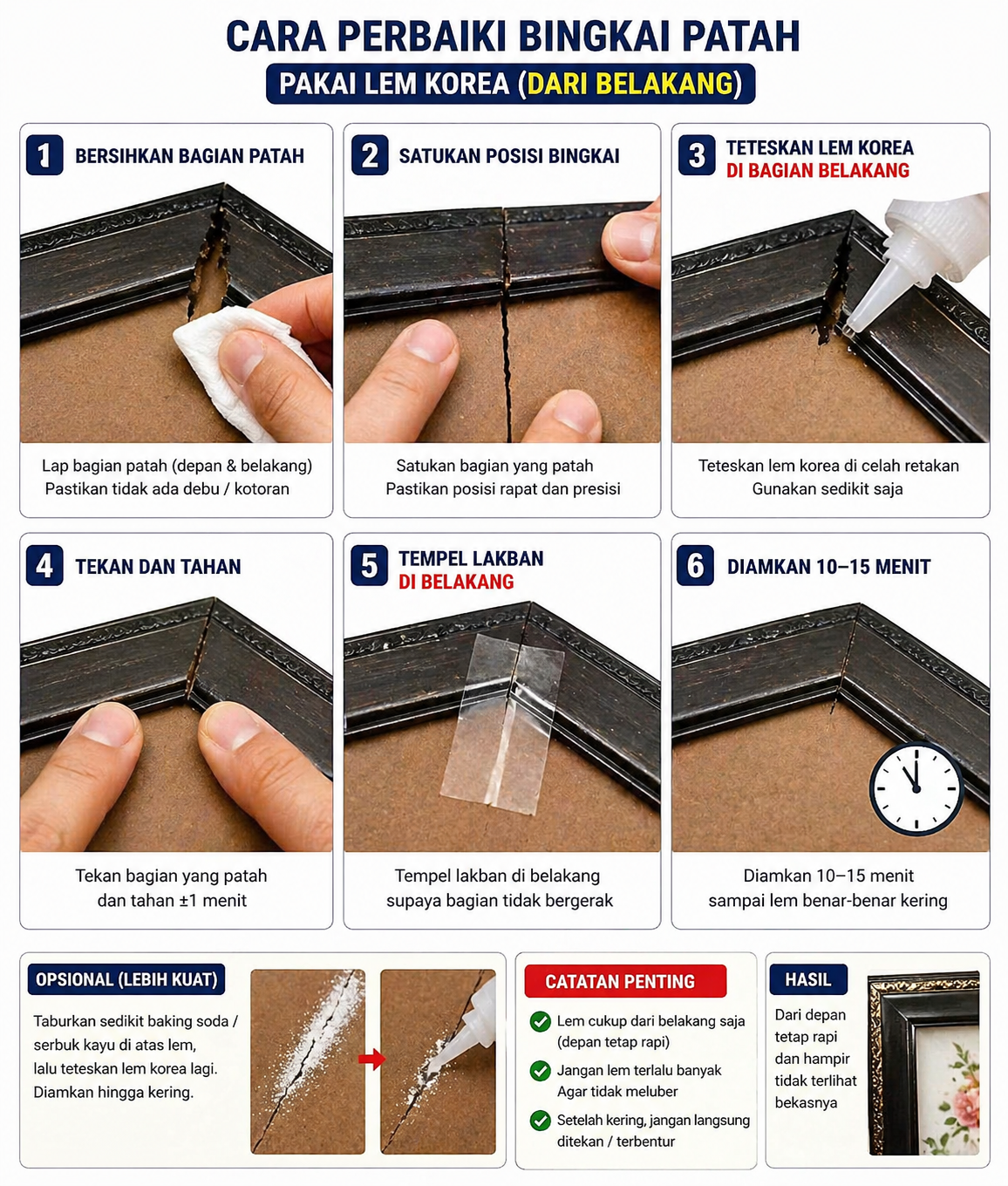 CARA PERBAIKI BINGKAI PATAH

PAKAI LEM KOREA (DARI BELAKANG)

1 BERSIHKAN BAGIAN PATAH

Lap bagian patah (depan & belakang)
Pastikan tidak ada debu / kotoran

2 SATUKAN POSISI BINGKAI

Satukan bagian yang patah
Pastikan posisi rapat dan presisi

3 TETESKAN LEM KOREA DI BAGIAN BELAKANG

Teteskan lem korea di celah retakan
Gunakan sedikit saja

4 TEKAN DAN TAHAN

Tekan bagian yang patah
dan tahan ±1 menit

5 TEMPEL LAKBAN DI BELAKANG

Tempel lakban di belakang
supaya bagian tidak bergerak

6 DIAMKAN 10–15 MENIT

Diamkan 10–15 menit
sampai lem benar-benar kering

OPSIONAL (LEBIH KUAT)

Taburkan sedikit baking soda / serbuk kayu di atas lem, lalu teteskan lem korea lagi. Diamkan hingga kering.

CATATAN PENTING

Lem cukup dari belakang saja (depan tetap rapi)

Jangan lem terlalu banyak Agar tidak meluber

Setelah kering, jangan langsung ditekan / terbentur

HASIL

Dari depan tetap rapi dan hampir tidak terlihat bekasnya